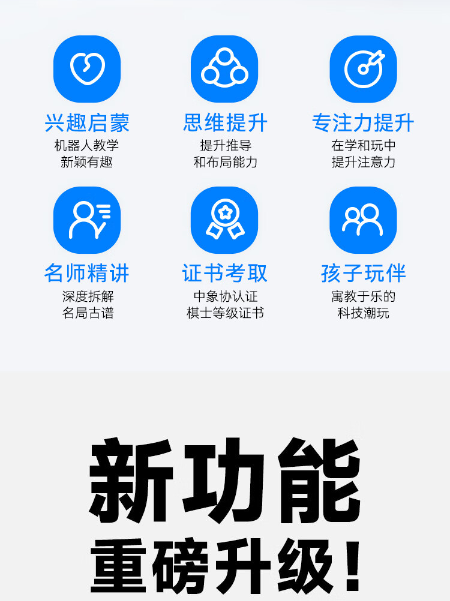 兴趣启蒙
机器人教学
新颖有趣

思维提升
提升推导
和布局能力

专注力提升
在学和玩中
提升注意力

名师精讲
深度拆解
名局古谱

证书考取
中象协认证
棋士等级证书

孩子玩伴
寓教于乐的
科技潮玩

新功能
重磅升级!